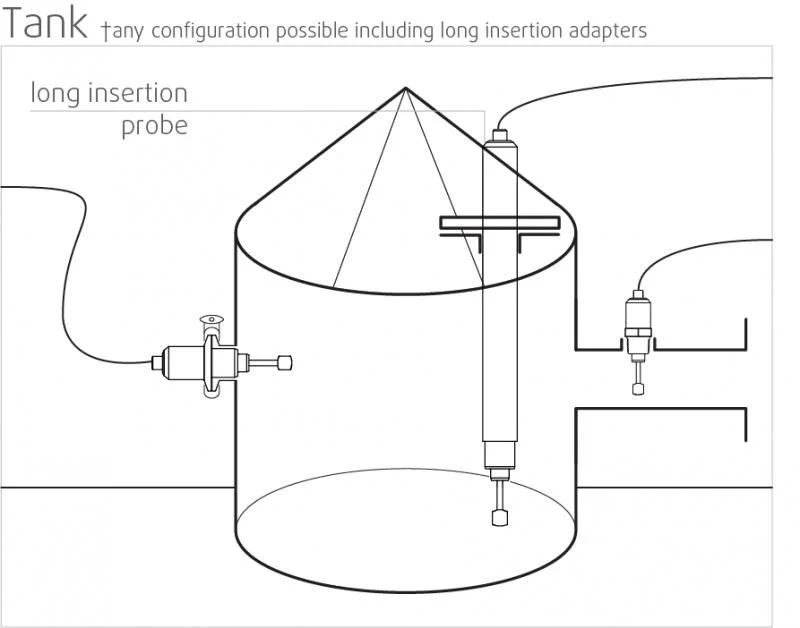 Tank †any configuration possible including long insertion adapters

long insertion probe